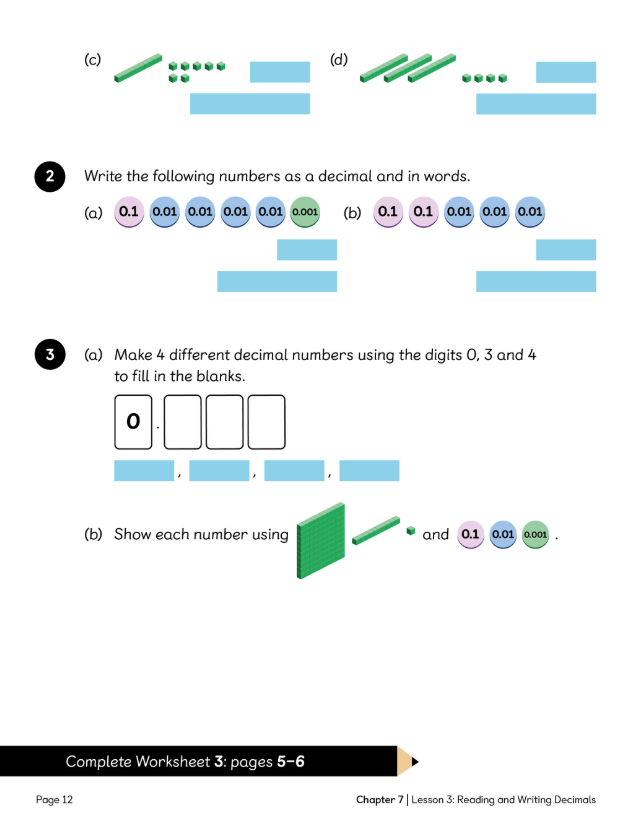 (c)

(d)

2 Write the following numbers as a decimal and in words.

(a) 0.1 0.01 0.01 0.01 0.01 0.001 (b) 0.1 0.1 0.01 0.01 0.01

3 (a) Make 4 different decimal numbers using the digits 0, 3 and 4 to fill in the blanks.

0 .

, , ,

(b) Show each number using and 0.1 0.01 0.001 .

Complete Worksheet 3: pages 5–6

Page 12

Chapter 7 | Lesson 3: Reading and Writing Decimals