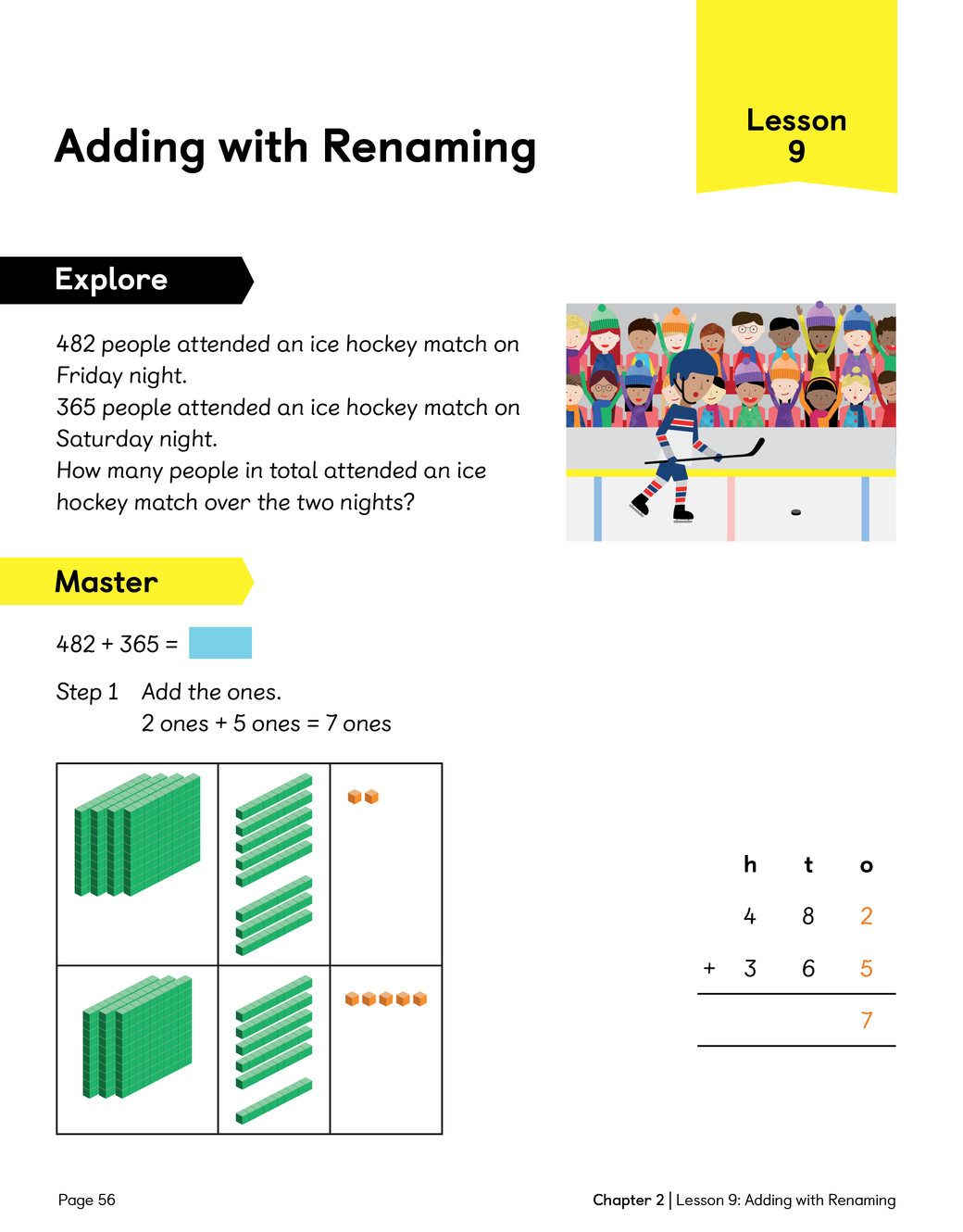 Adding with Renaming

Lesson 9

Explore

482 people attended an ice hockey match on Friday night.
365 people attended an ice hockey match on Saturday night.
How many people in total attended an ice hockey match over the two nights?

Master

482 + 365 =

Step 1 Add the ones.
2 ones + 5 ones = 7 ones

| | h | t | o |
|---|---|---|---|
| | 4 | 8 | 2 |
| + | 3 | 6 | 5 |
| | | | 7 |

Page 56

Chapter 2 | Lesson 9: Adding with Renaming