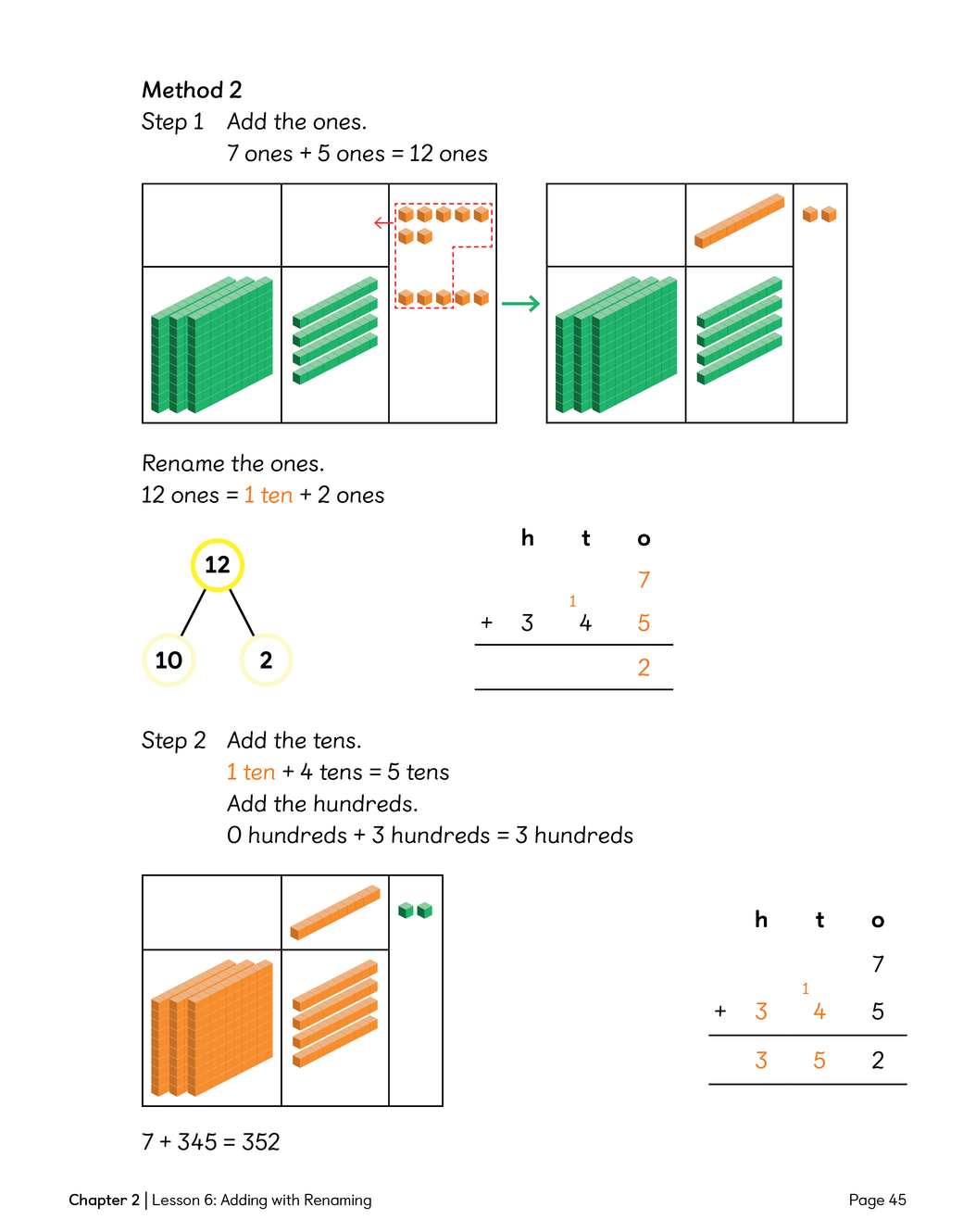 Method 2

Step 1 Add the ones.

7 ones + 5 ones = 12 ones

Rename the ones.

12 ones = 1 ten + 2 ones

12

10 2

| | h | t | o |
|---|---|---|---|
| | | | 7 |
| | | 1 | |
| + | 3 | 4 | 5 |
| | | | 2 |

Step 2 Add the tens.

1 ten + 4 tens = 5 tens

Add the hundreds.

0 hundreds + 3 hundreds = 3 hundreds

| | h | t | o |
|---|---|---|---|
| | | | 7 |
| | | 1 | |
| + | 3 | 4 | 5 |
| | 3 | 5 | 2 |

7 + 345 = 352

Chapter 2 | Lesson 6: Adding with Renaming

Page 45