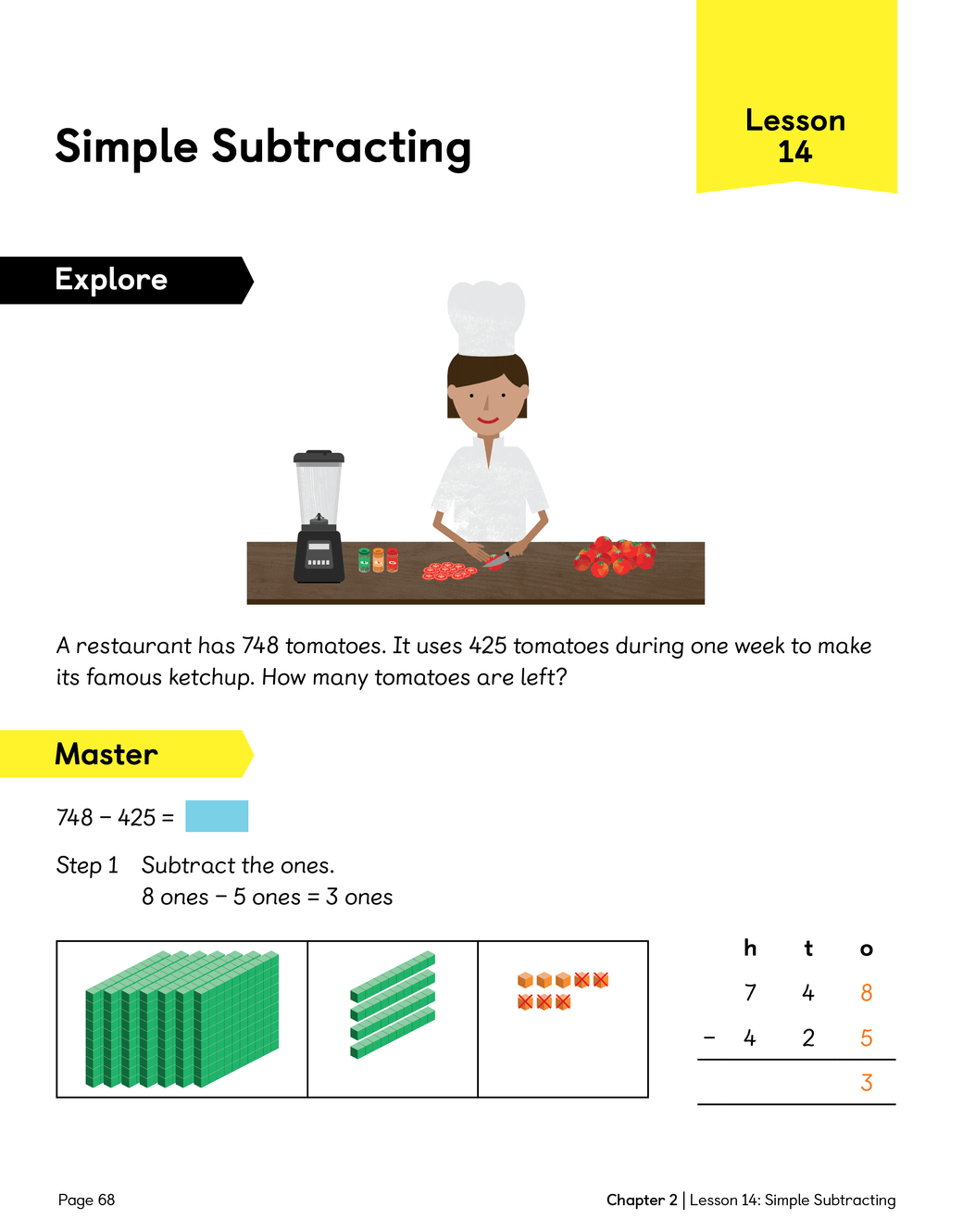 Simple Subtracting

Lesson 14

Explore

A restaurant has 748 tomatoes. It uses 425 tomatoes during one week to make its famous ketchup. How many tomatoes are left?

Master

748 − 425 =

Step 1 Subtract the ones.
8 ones − 5 ones = 3 ones

| | h | t | o |
|---|---|---|---|
| | 7 | 4 | 8 |
| − | 4 | 2 | 5 |
| | | | 3 |

Page 68

Chapter 2 | Lesson 14: Simple Subtracting