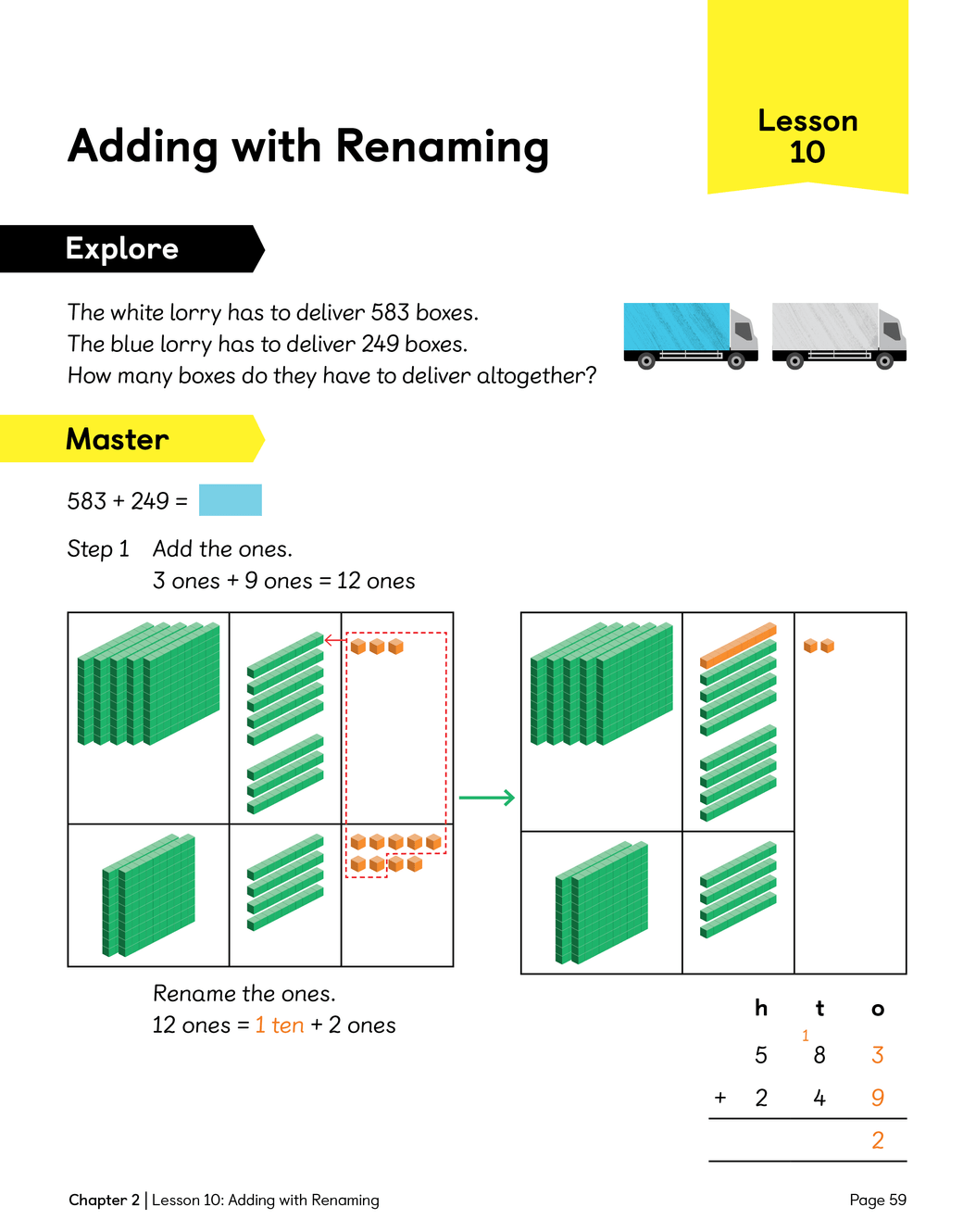 Adding with Renaming

Lesson 10

Explore

The white lorry has to deliver 583 boxes.
The blue lorry has to deliver 249 boxes.
How many boxes do they have to deliver altogether?

Master

583 + 249 =

Step 1 Add the ones.
3 ones + 9 ones = 12 ones

Rename the ones.
12 ones = 1 ten + 2 ones

| | h | t | o |
|---|---|---|---|
| | | 1 | |
| | 5 | 8 | 3 |
| + | 2 | 4 | 9 |
| | | | 2 |

Chapter 2 | Lesson 10: Adding with Renaming

Page 59