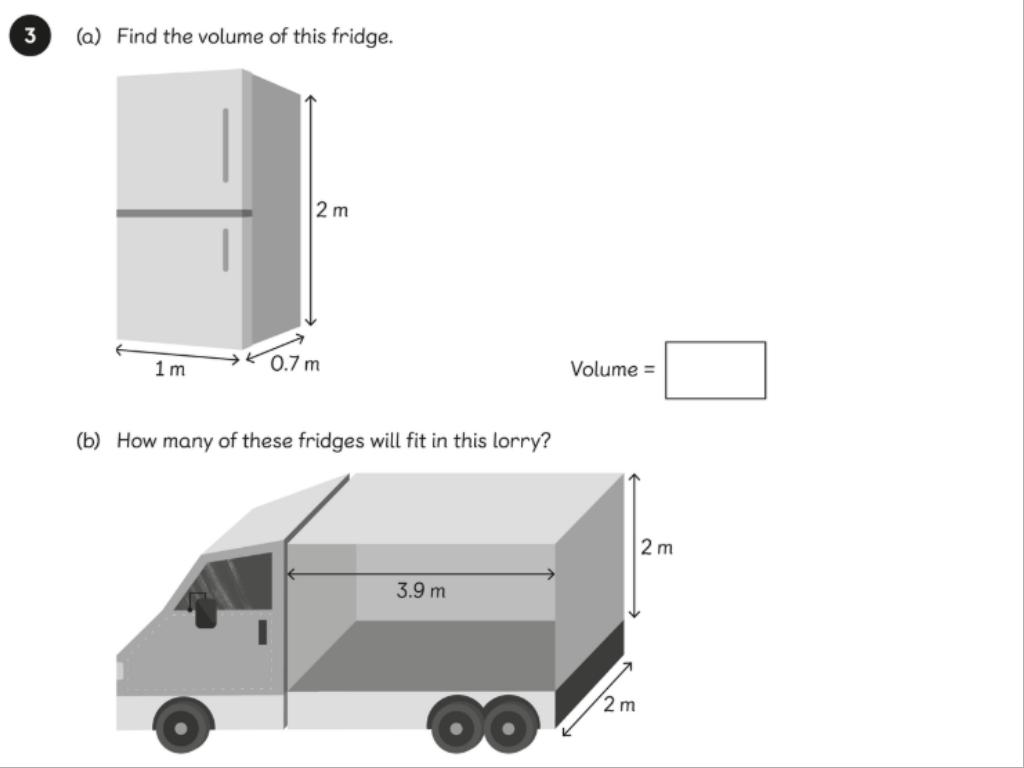 3

(a) Find the volume of this fridge.

2 m

1 m

0.7 m

Volume =

(b) How many of these fridges will fit in this lorry?

3.9 m

2 m

2 m