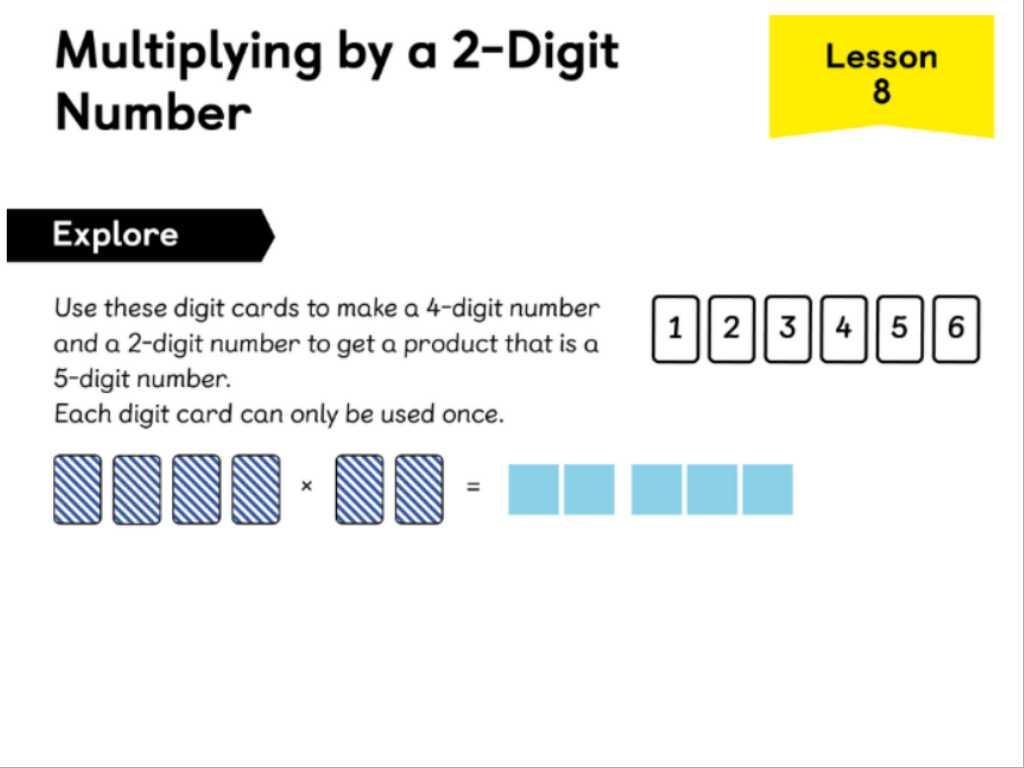 Multiplying by a 2-Digit Number

Lesson 8

Explore

Use these digit cards to make a 4-digit number and a 2-digit number to get a product that is a 5-digit number.
Each digit card can only be used once.

1 2 3 4 5 6

× =