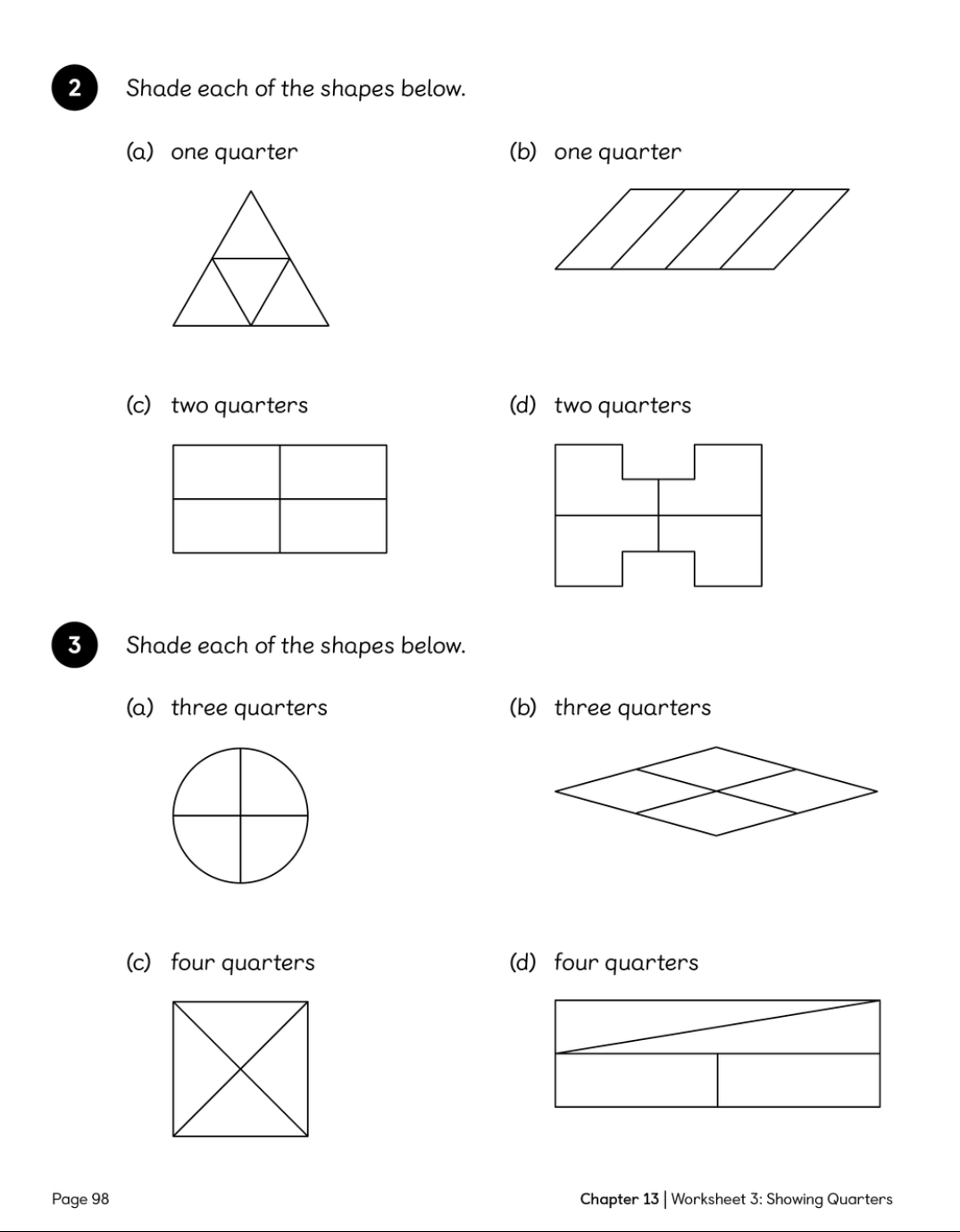 2 Shade each of the shapes below.

(a) one quarter

(b) one quarter

(c) two quarters

(d) two quarters

3 Shade each of the shapes below.

(a) three quarters

(b) three quarters

(c) four quarters

(d) four quarters

Page 98

Chapter 13 | Worksheet 3: Showing Quarters