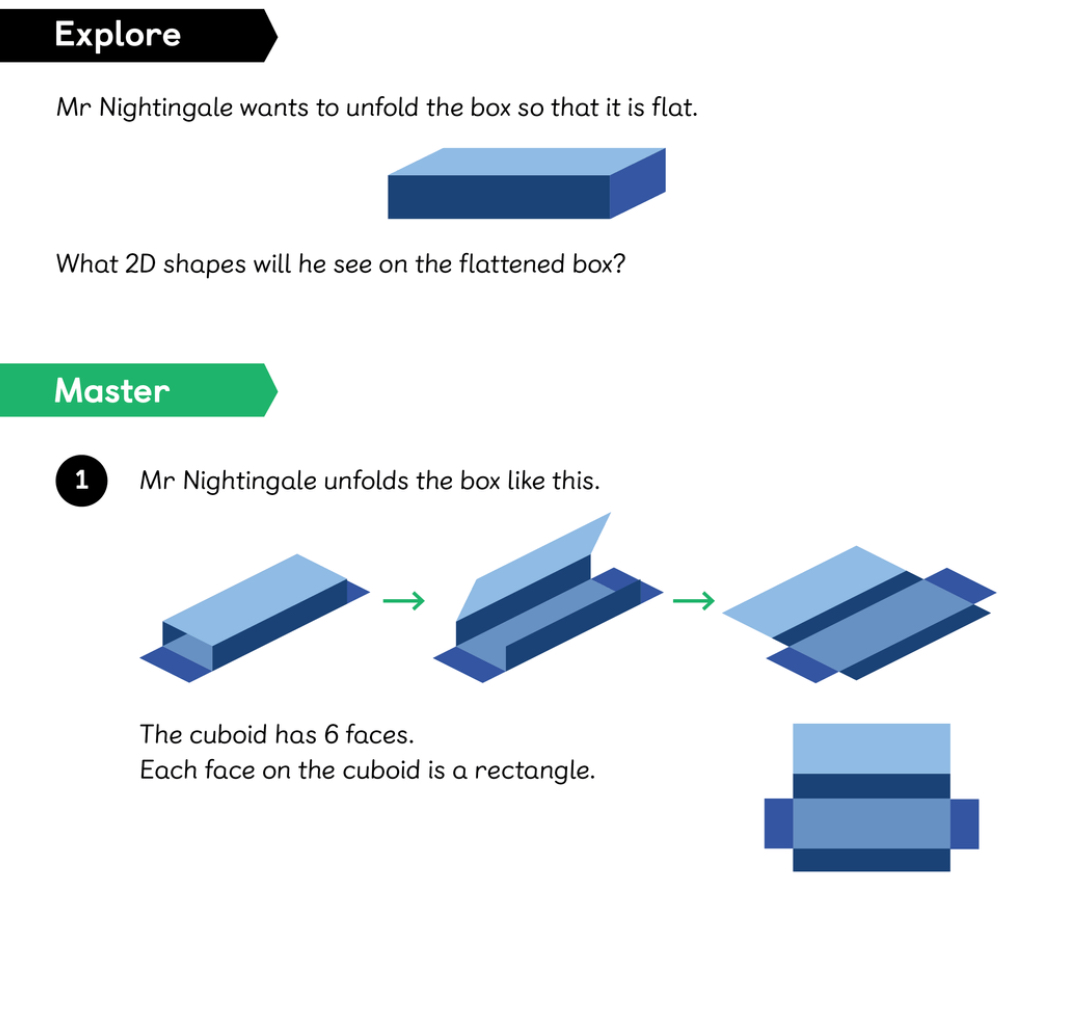 Explore

Mr Nightingale wants to unfold the box so that it is flat.

What 2D shapes will he see on the flattened box?

Master

1 Mr Nightingale unfolds the box like this.

The cuboid has 6 faces.
Each face on the cuboid is a rectangle.