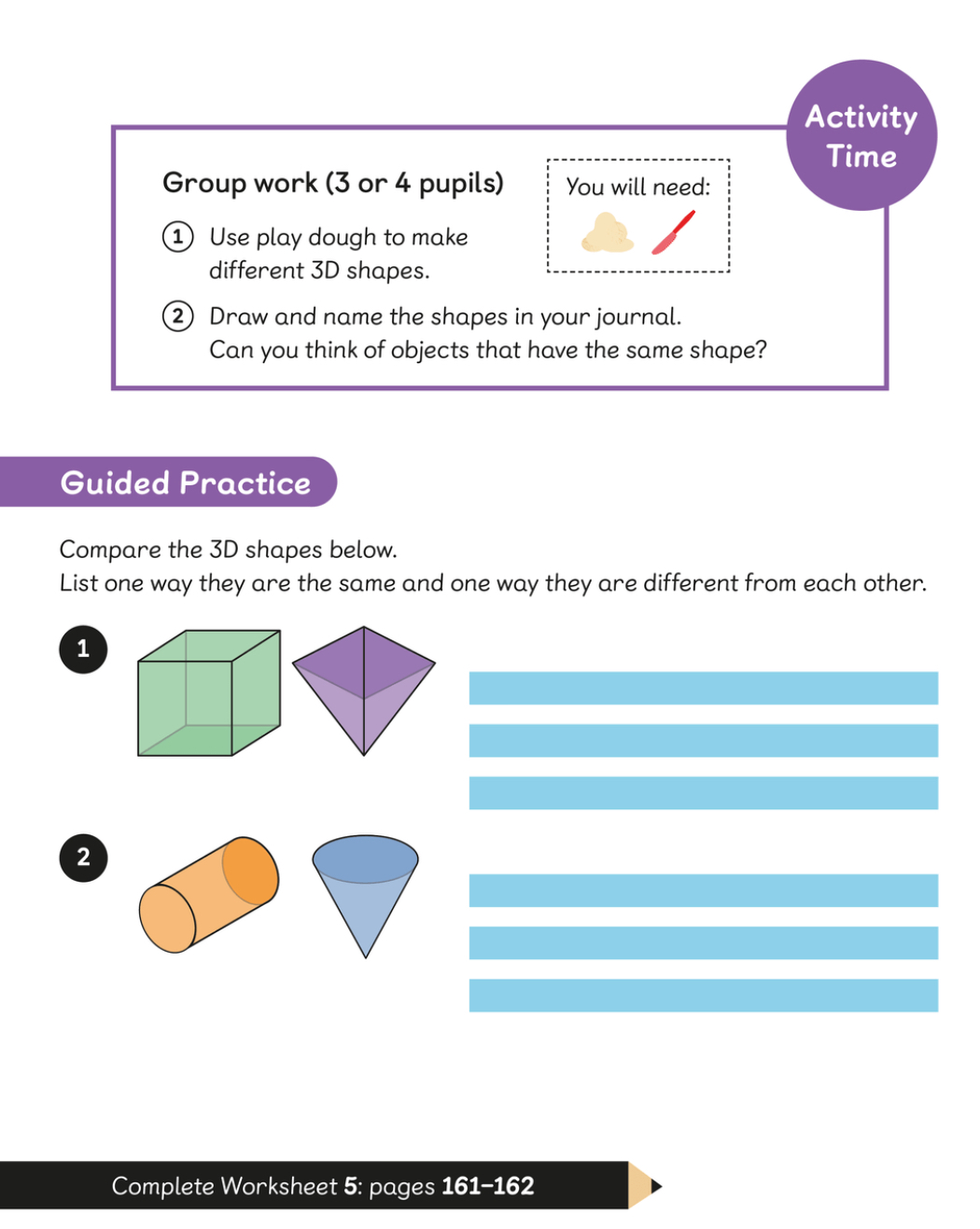 Activity Time

Group work (3 or 4 pupils)

You will need:

① Use play dough to make different 3D shapes.

② Draw and name the shapes in your journal. Can you think of objects that have the same shape?

Guided Practice

Compare the 3D shapes below.
List one way they are the same and one way they are different from each other.

1

2

Complete Worksheet 5: pages 161–162